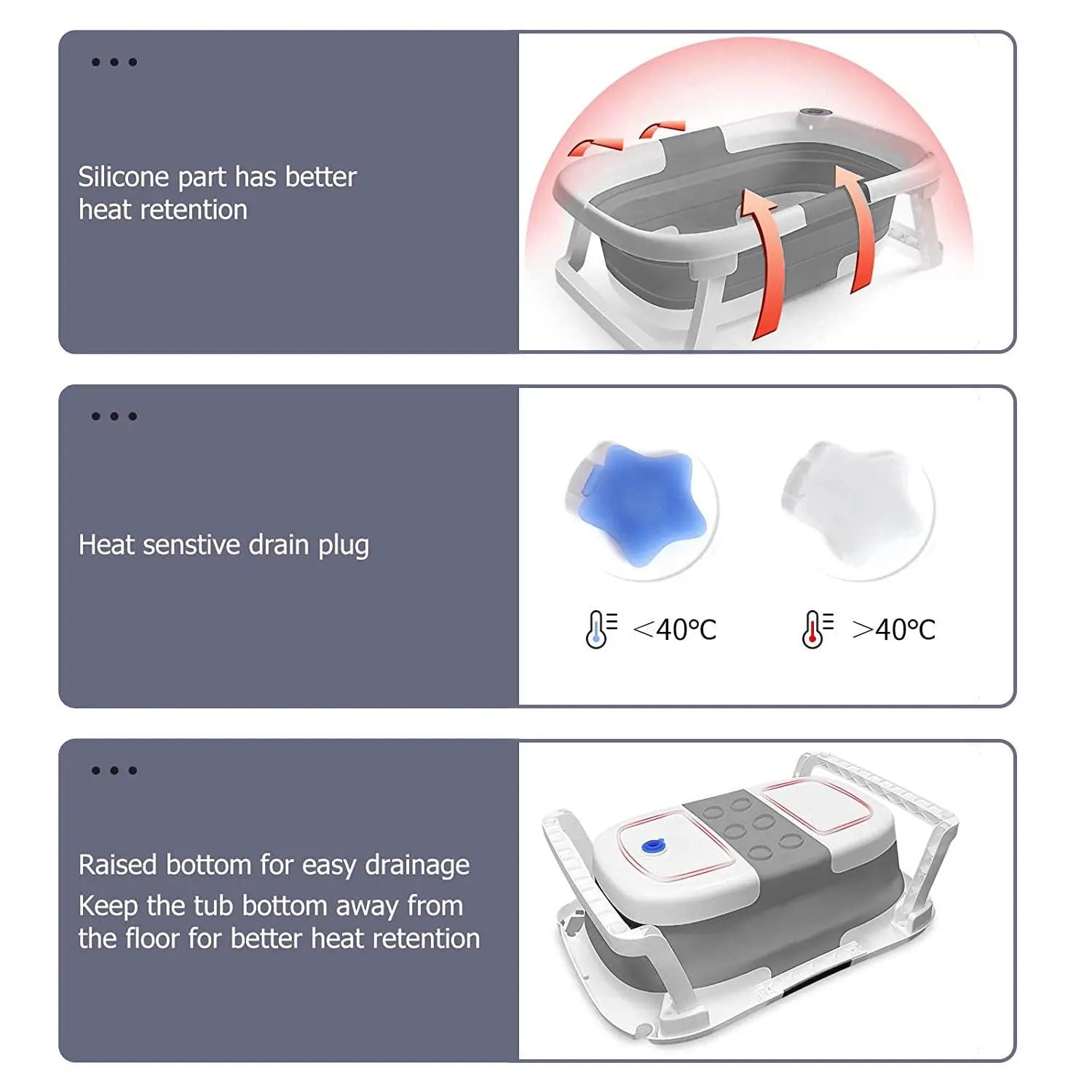 Silicone part has better heat retention

Heat senstive drain plug

<40°C

>40°C

Raised bottom for easy drainage
Keep the tub bottom away from the floor for better heat retention